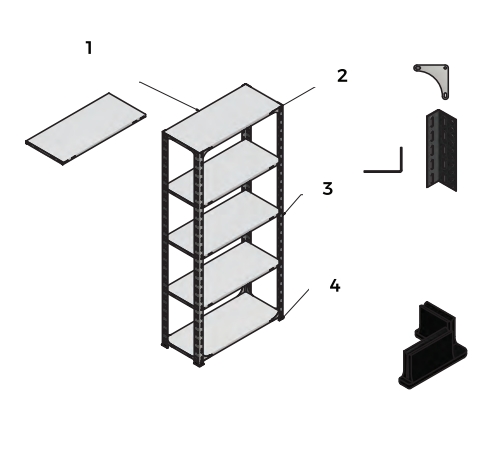 1

2

3

4