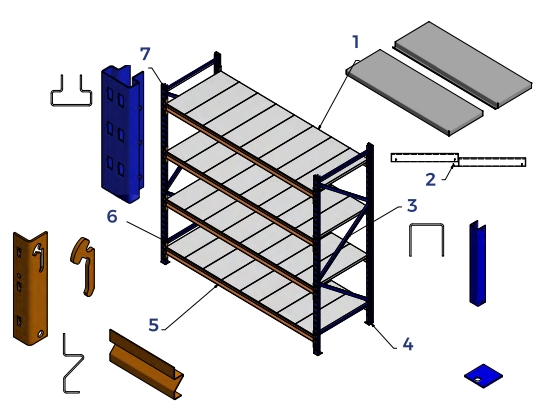 7
1
2
3
6
5
4